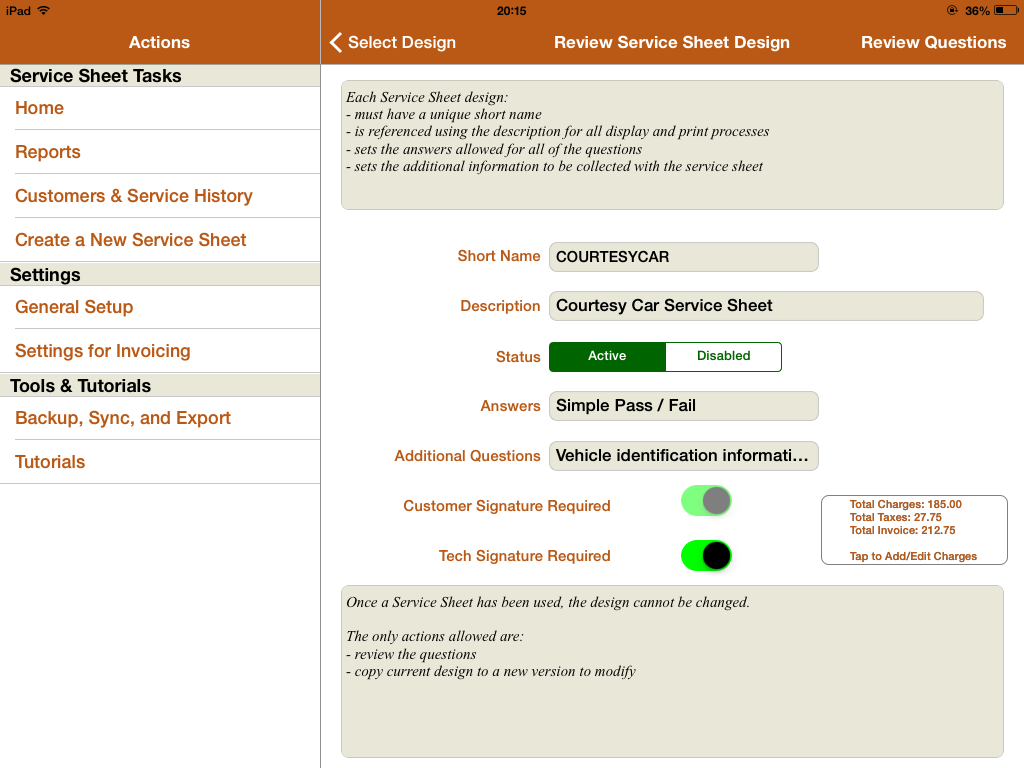 iPad
20:15
36%

Actions

Service Sheet Tasks
Home
Reports
Customers & Service History
Create a New Service Sheet
Settings
General Setup
Settings for Invoicing
Tools & Tutorials
Backup, Sync, and Export
Tutorials

Select Design
Review Service Sheet Design
Review Questions

Each Service Sheet design:
- must have a unique short name
- is referenced using the description for all display and print processes
- sets the answers allowed for all of the questions
- sets the additional information to be collected with the service sheet

Short Name COURTESYCAR
Description Courtesy Car Service Sheet
Status Active Disabled
Answers Simple Pass / Fail
Additional Questions Vehicle identification informati...
Customer Signature Required
Tech Signature Required

Total Charges: 185.00
Total Taxes: 27.75
Total Invoice: 212.75
Tap to Add/Edit Charges

Once a Service Sheet has been used, the design cannot be changed.

The only actions allowed are:
- review the questions
- copy current design to a new version to modify